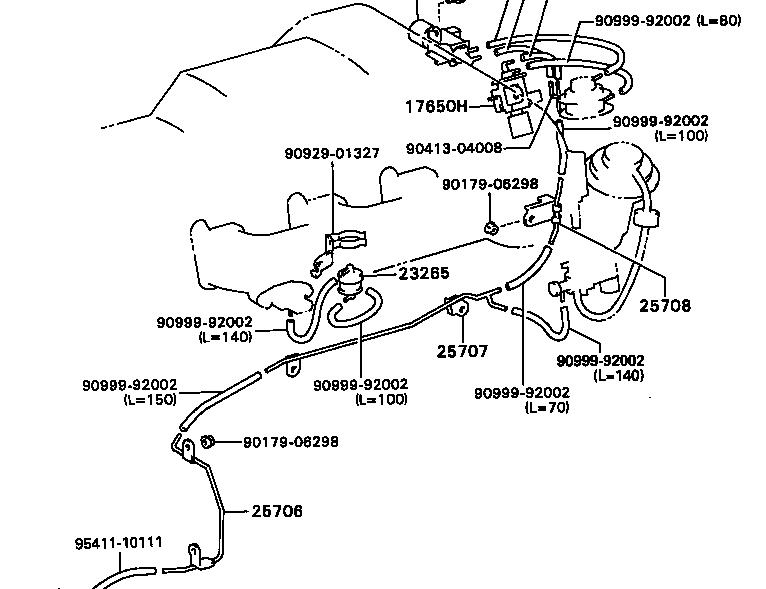 90999-92002 (L=80)

17650H

90999-92002
(L=100)

90413-04008

90929-01327

90179-06298

23265

25708

90999-92002
(L=140)

25707

90999-92002
(L=140)

90999-92002
(L=150)

90999-92002
(L=100)

90999-92002
(L=70)

90179-06298

25706

95411-10111