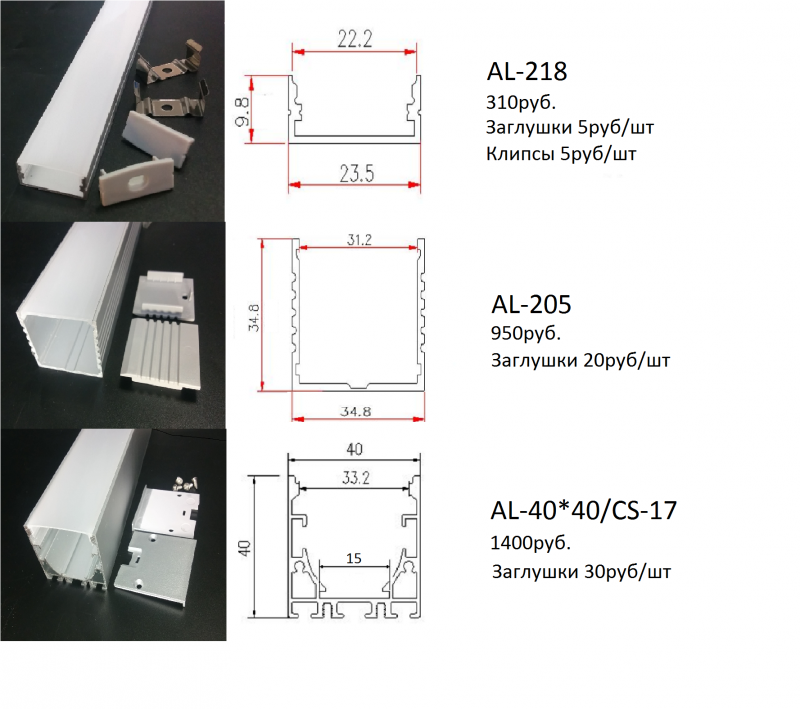 22.2

9.8

23.5

AL-218
310руб.
Заглушки 5руб/шт
Клипсы 5руб/шт

31.2

34.8

34.8

AL-205
950руб.
Заглушки 20руб/шт

40

33.2

40

15

AL-40*40/CS-17
1400руб.
Заглушки 30руб/шт