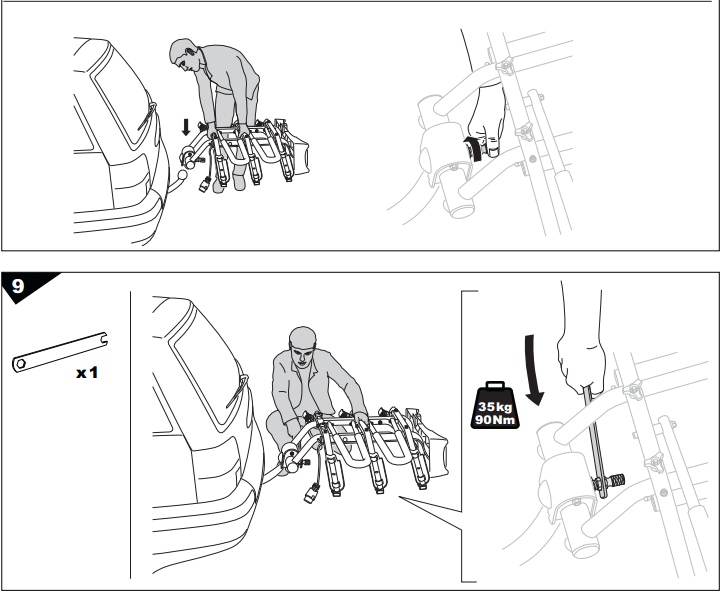 9

x 1

35kg
90Nm