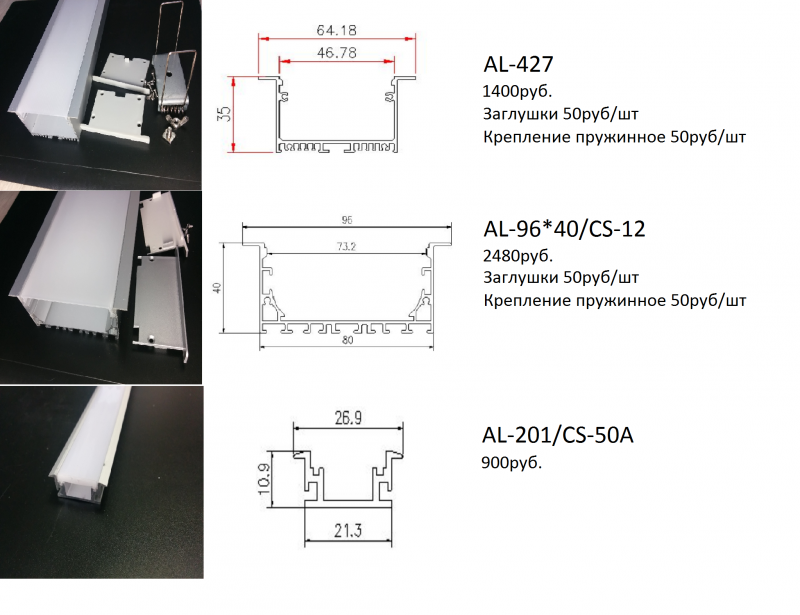 64.18

46.78

35

AL-427
1400руб.
Заглушки 50руб/шт
Крепление пружинное 50руб/шт

95

73.2

40

80

AL-96*40/CS-12
2480руб.
Заглушки 50руб/шт
Крепление пружинное 50руб/шт

26.9

10.9

21.3

AL-201/CS-50A
900руб.