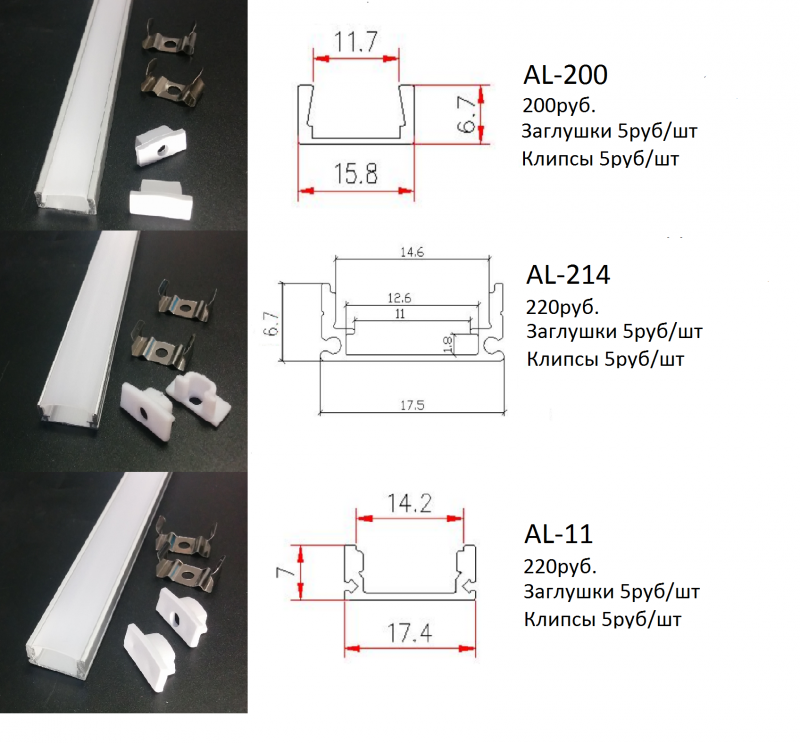 11.7

6.7

15.8

AL-200
200руб.
Заглушки 5руб/шт
Клипсы 5руб/шт

14.6

12.6

11

6.7

1.8

17.5

AL-214
220руб.
Заглушки 5руб/шт
Клипсы 5руб/шт

14.2

7

17.4

AL-11
220руб.
Заглушки 5руб/шт
Клипсы 5руб/шт